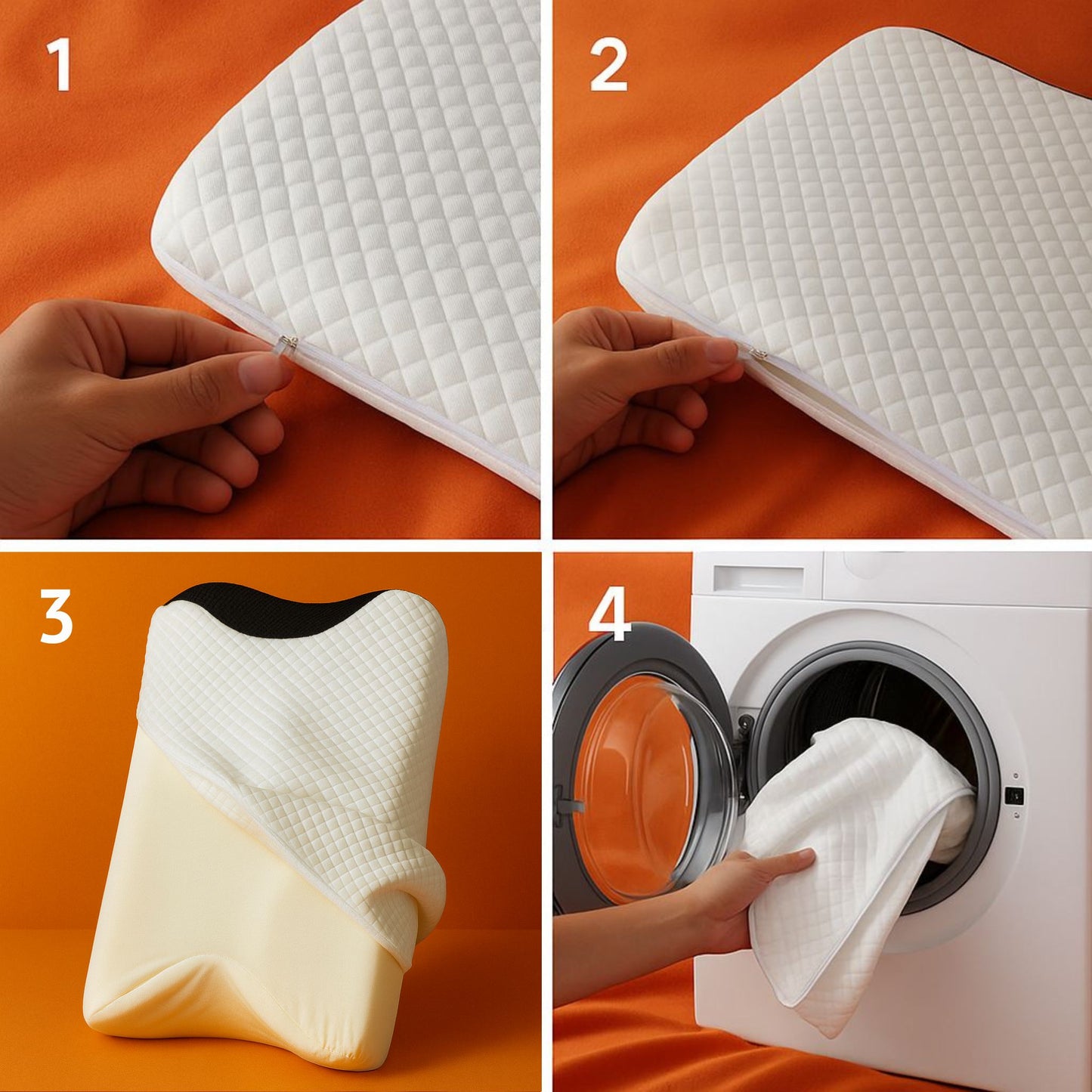 1

2

3

4